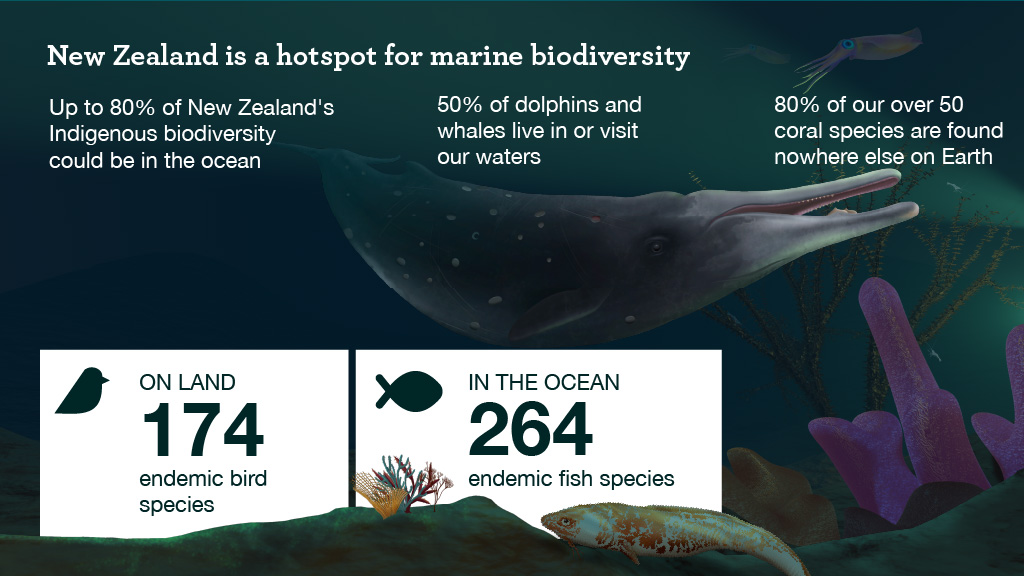 New Zealand is a hotspot for marine biodiversity

Up to 80% of New Zealand's Indigenous biodiversity could be in the ocean

50% of dolphins and whales live in or visit our waters

80% of our over 50 coral species are found nowhere else on Earth

ON LAND
174
endemic bird species

IN THE OCEAN
264
endemic fish species